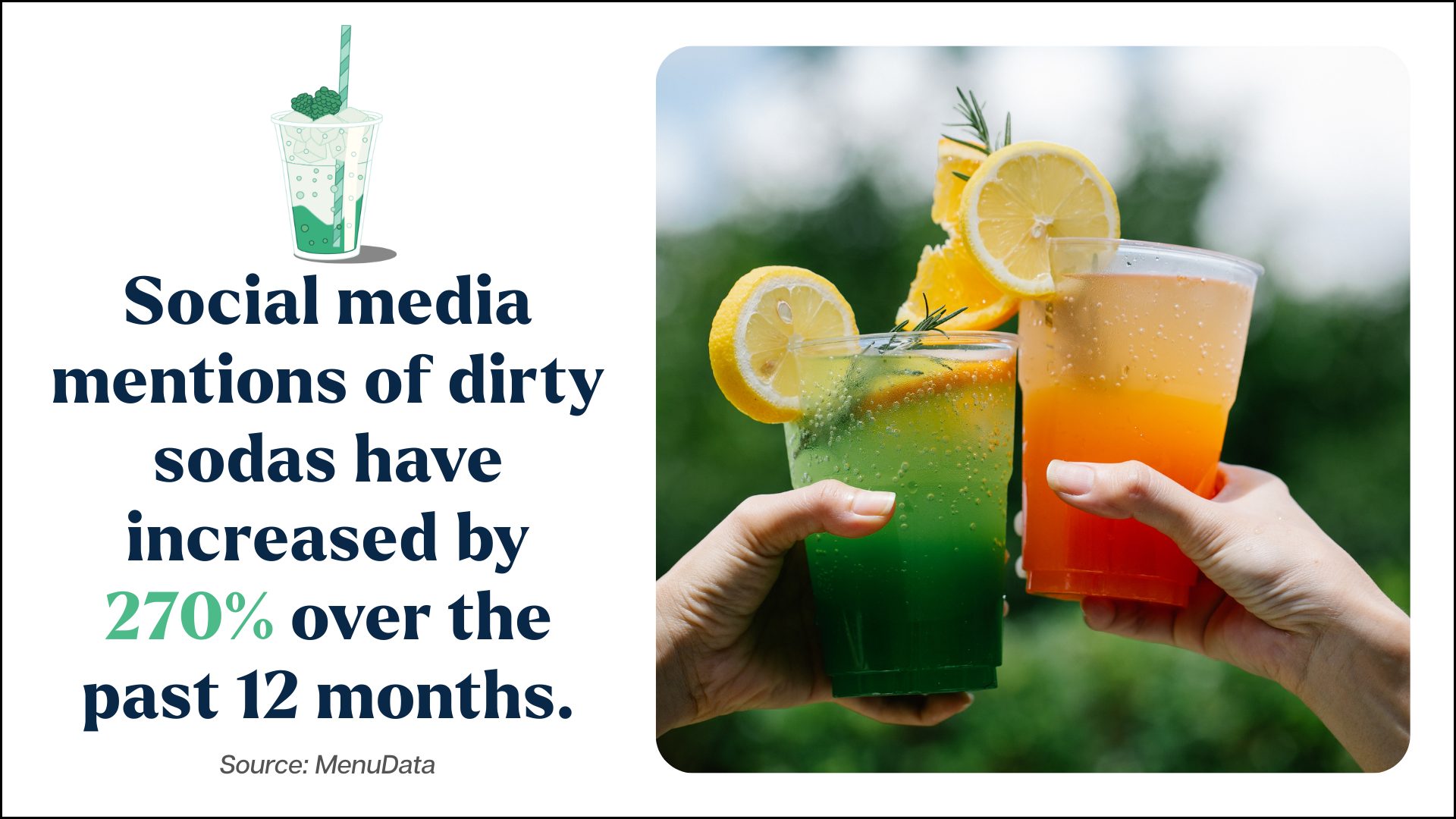 Social media mentions of dirty sodas have increased by 270% over the past 12 months.

Source: MenuData