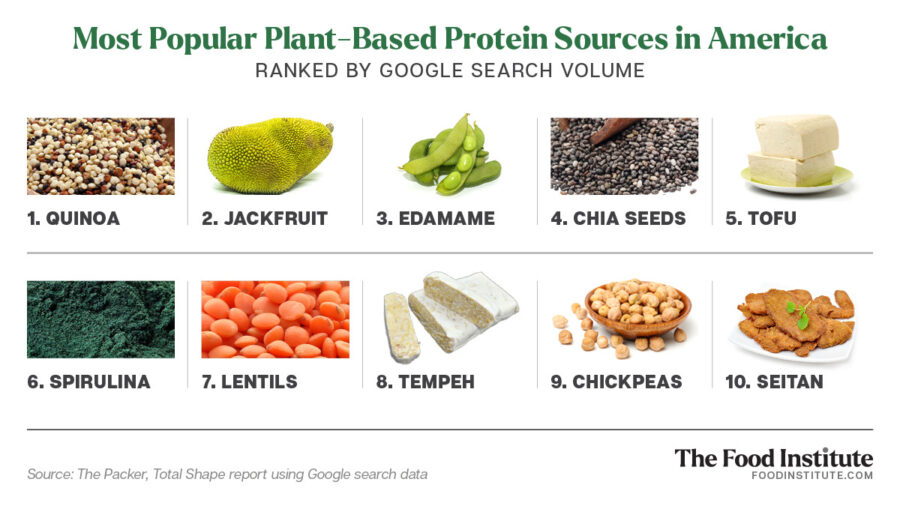 Most Popular Plant-Based Protein Sources in America
RANKED BY GOOGLE SEARCH VOLUME

1. QUINOA
2. JACKFRUIT
3. EDAMAME
4. CHIA SEEDS
5. TOFU

6. SPIRULINA
7. LENTILS
8. TEMPEH
9. CHICKPEAS
10. SEITAN

Source: The Packer, Total Shape report using Google search data

The Food Institute
FOODINSTITUTE.COM