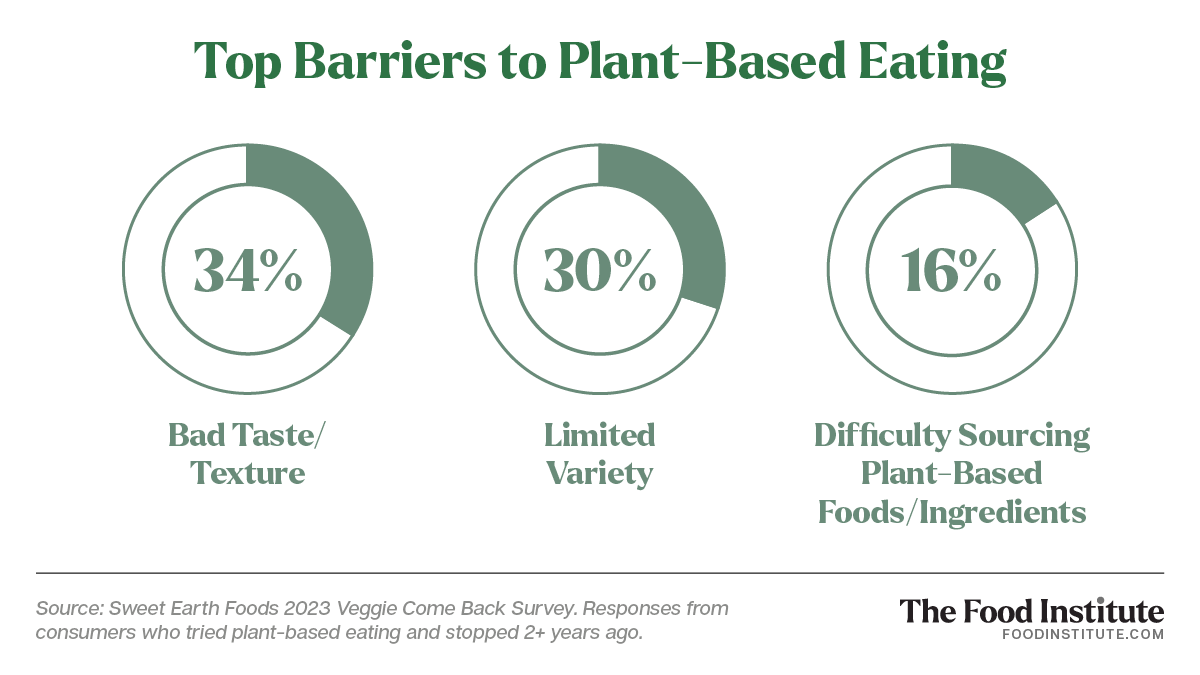 Top Barriers to Plant-Based Eating

34%

Bad Taste/ Texture

30%

Limited Variety

16%

Difficulty Sourcing Plant-Based Foods/Ingredients

Source: Sweet Earth Foods 2023 Veggie Come Back Survey. Responses from consumers who tried plant-based eating and stopped 2+ years ago.

The Food Institute
FOODINSTITUTE.COM