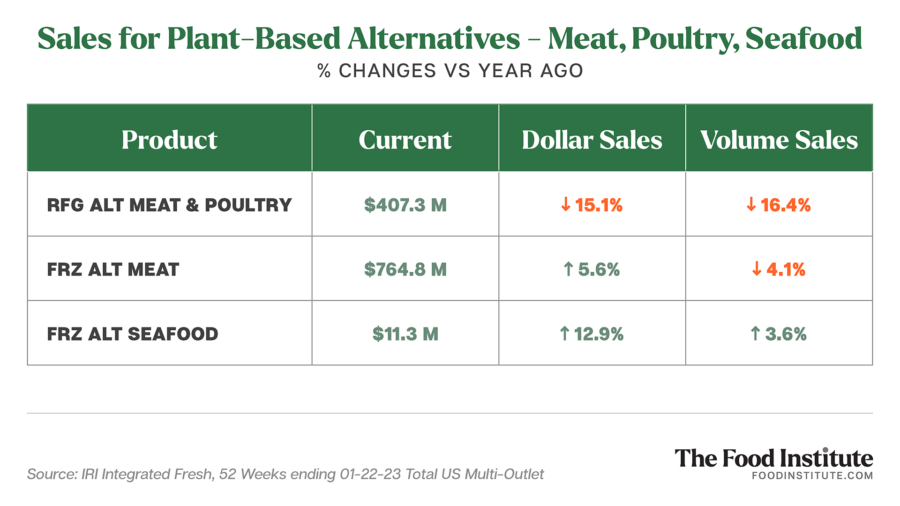 Sales for Plant-Based Alternatives – Meat, Poultry, Seafood
% CHANGES VS YEAR AGO

| Product | Current | Dollar Sales | Volume Sales |
|---|---|---|---|
| RFG ALT MEAT & POULTRY | \$407.3 M | ↓ 15.1% | ↓ 16.4% |
| FRZ ALT MEAT | \$764.8 M | ↑ 5.6% | ↓ 4.1% |
| FRZ ALT SEAFOOD | \$11.3 M | ↑ 12.9% | ↑ 3.6% |

Source: IRI Integrated Fresh, 52 Weeks ending 01-22-23 Total US Multi-Outlet

The Food Institute
FOODINSTITUTE.COM