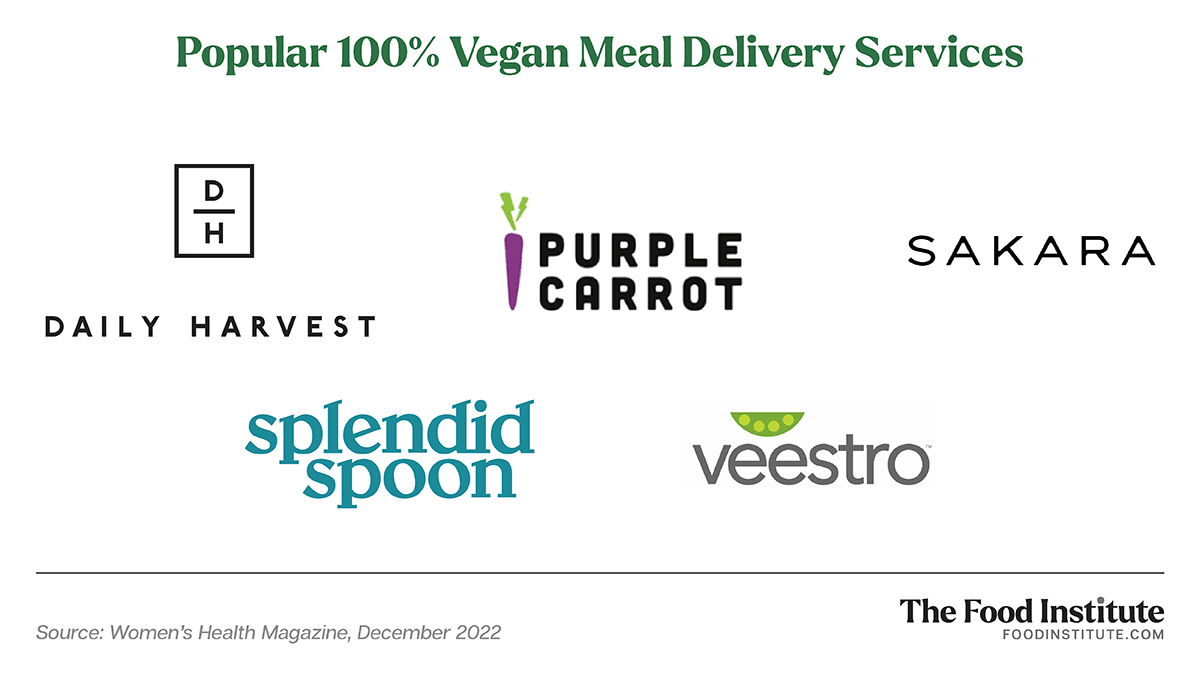 Popular 100% Vegan Meal Delivery Services

D
H

DAILY HARVEST

PURPLE CARROT

SAKARA

splendid spoon

veestro™

Source: Women's Health Magazine, December 2022

The Food Institute
FOODINSTITUTE.COM