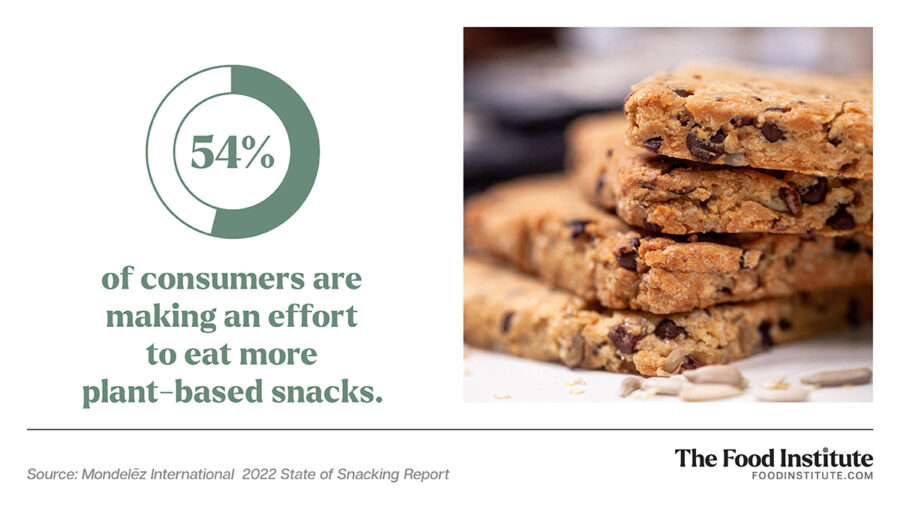 54%

of consumers are making an effort to eat more plant-based snacks.

Source: Mondelēz International 2022 State of Snacking Report

The Food Institute
FOODINSTITUTE.COM