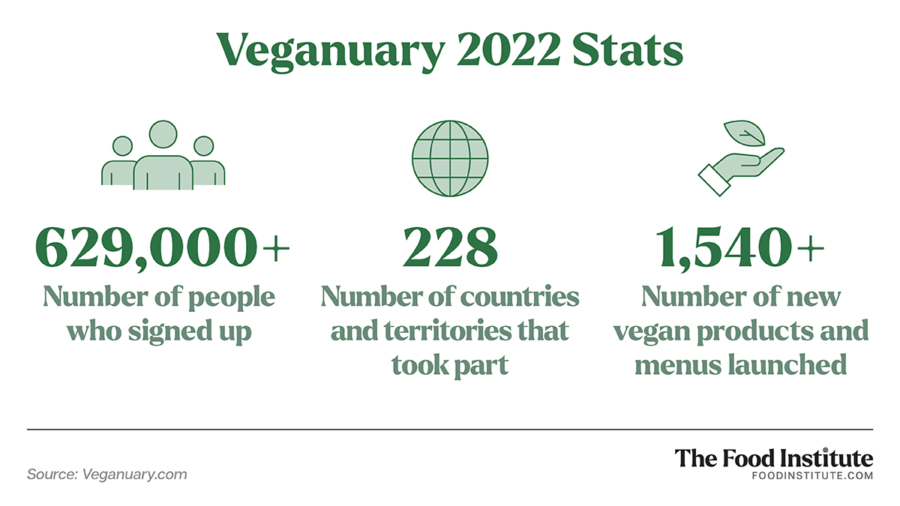 Veganuary 2022 Stats

629,000+
Number of people who signed up

228
Number of countries and territories that took part

1,540+
Number of new vegan products and menus launched

Source: Veganuary.com

The Food Institute
FOODINSTITUTE.COM