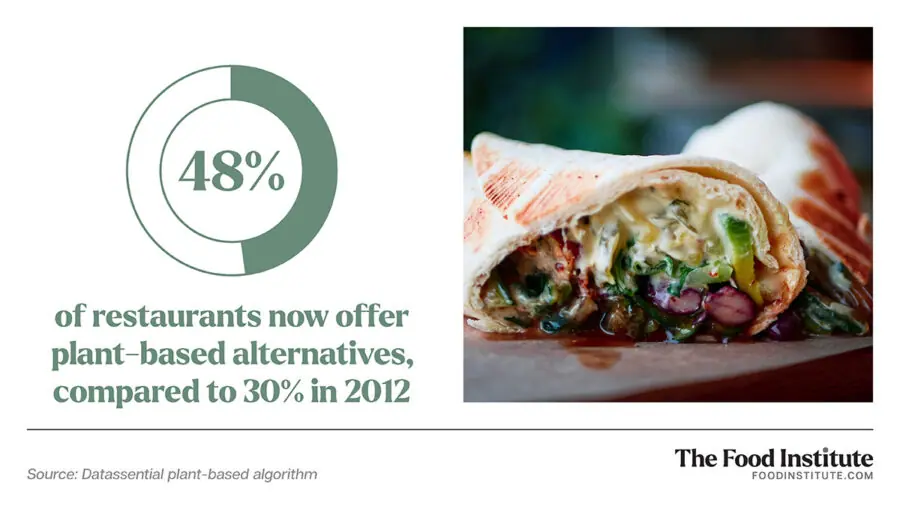 48%

of restaurants now offer plant-based alternatives, compared to 30% in 2012

Source: Datassential plant-based algorithm

The Food Institute
FOODINSTITUTE.COM