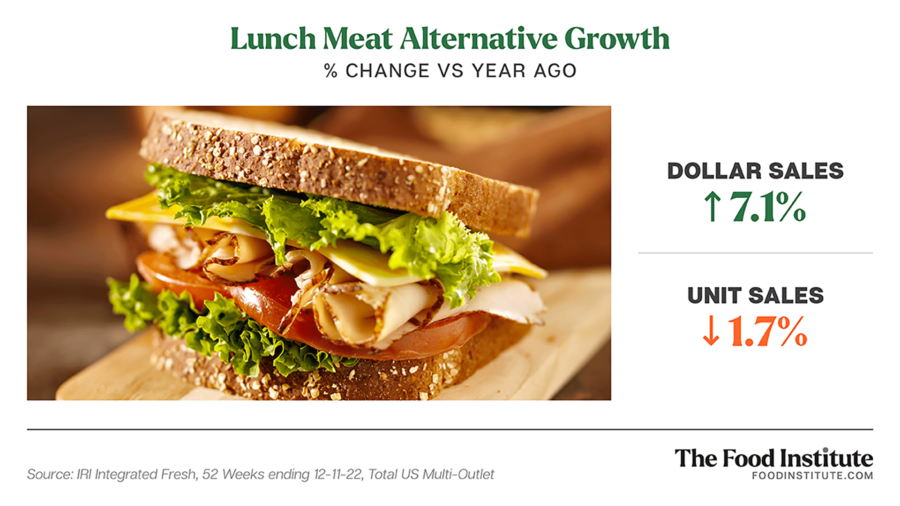 Lunch Meat Alternative Growth
% CHANGE VS YEAR AGO

DOLLAR SALES
↑ 7.1%

UNIT SALES
↓ 1.7%

Source: IRI Integrated Fresh, 52 Weeks ending 12-11-22, Total US Multi-Outlet

The Food Institute
FOODINSTITUTE.COM