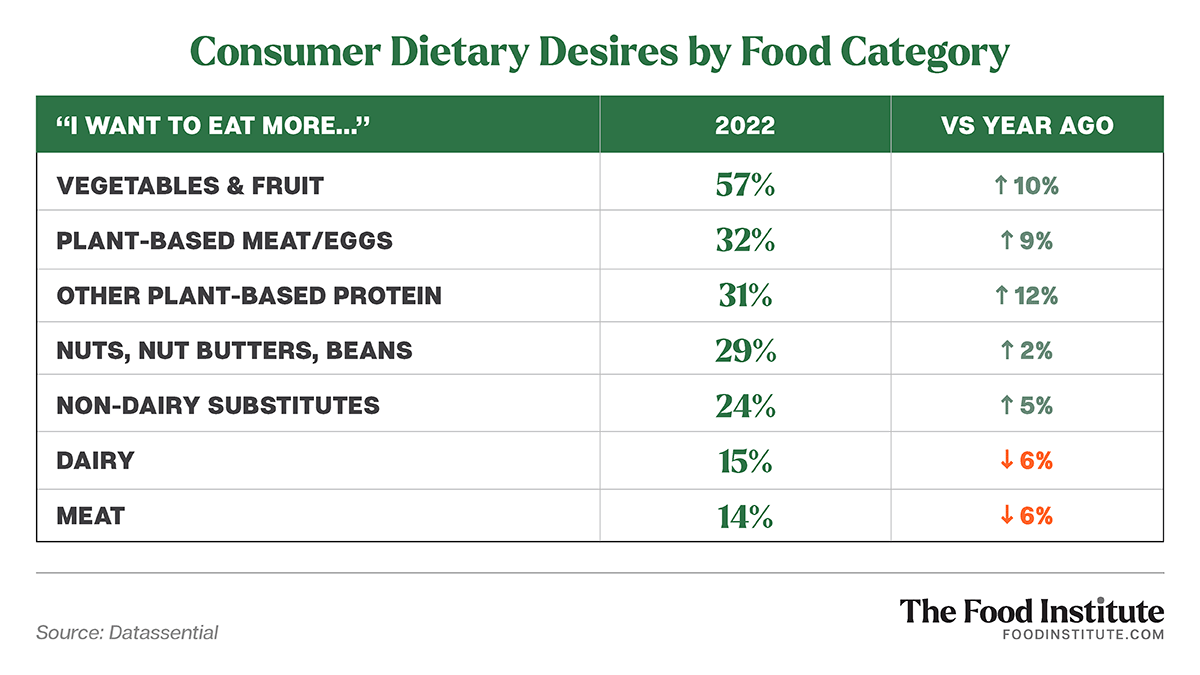 Consumer Dietary Desires by Food Category

| “I WANT TO EAT MORE…” | 2022 | VS YEAR AGO |
|---|---|---|
| VEGETABLES & FRUIT | 57% | ↑ 10% |
| PLANT-BASED MEAT/EGGS | 32% | ↑ 9% |
| OTHER PLANT-BASED PROTEIN | 31% | ↑ 12% |
| NUTS, NUT BUTTERS, BEANS | 29% | ↑ 2% |
| NON-DAIRY SUBSTITUTES | 24% | ↑ 5% |
| DAIRY | 15% | ↓ 6% |
| MEAT | 14% | ↓ 6% |

Source: Datassential

The Food Institute
FOODINSTITUTE.COM