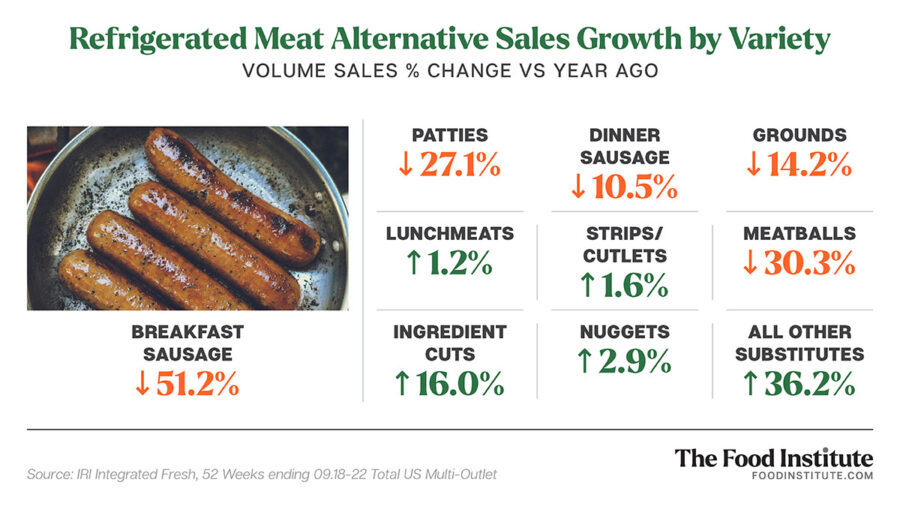 Refrigerated Meat Alternative Sales Growth by Variety
VOLUME SALES % CHANGE VS YEAR AGO

BREAKFAST SAUSAGE
↓ 51.2%

PATTIES
↓ 27.1%

DINNER SAUSAGE
↓ 10.5%

GROUNDS
↓ 14.2%

LUNCHMEATS
↑ 1.2%

STRIPS/ CUTLETS
↑ 1.6%

MEATBALLS
↓ 30.3%

INGREDIENT CUTS
↑ 16.0%

NUGGETS
↑ 2.9%

ALL OTHER SUBSTITUTES
↑ 36.2%

Source: IRI Integrated Fresh, 52 Weeks ending 09.18-22 Total US Multi-Outlet

The Food Institute
FOODINSTITUTE.COM