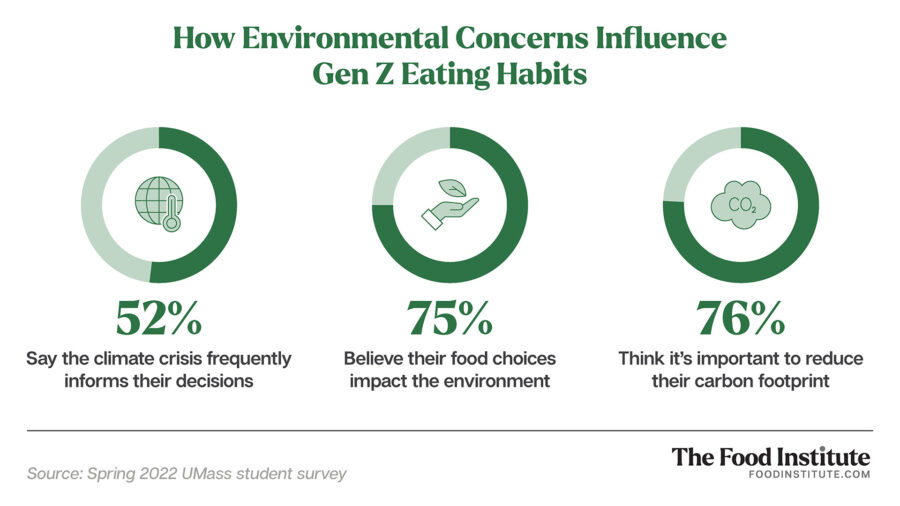 How Environmental Concerns Influence Gen Z Eating Habits

$CO_2$

52%
Say the climate crisis frequently informs their decisions

75%
Believe their food choices impact the environment

76%
Think it's important to reduce their carbon footprint

Source: Spring 2022 UMass student survey

The Food Institute
FOODINSTITUTE.COM