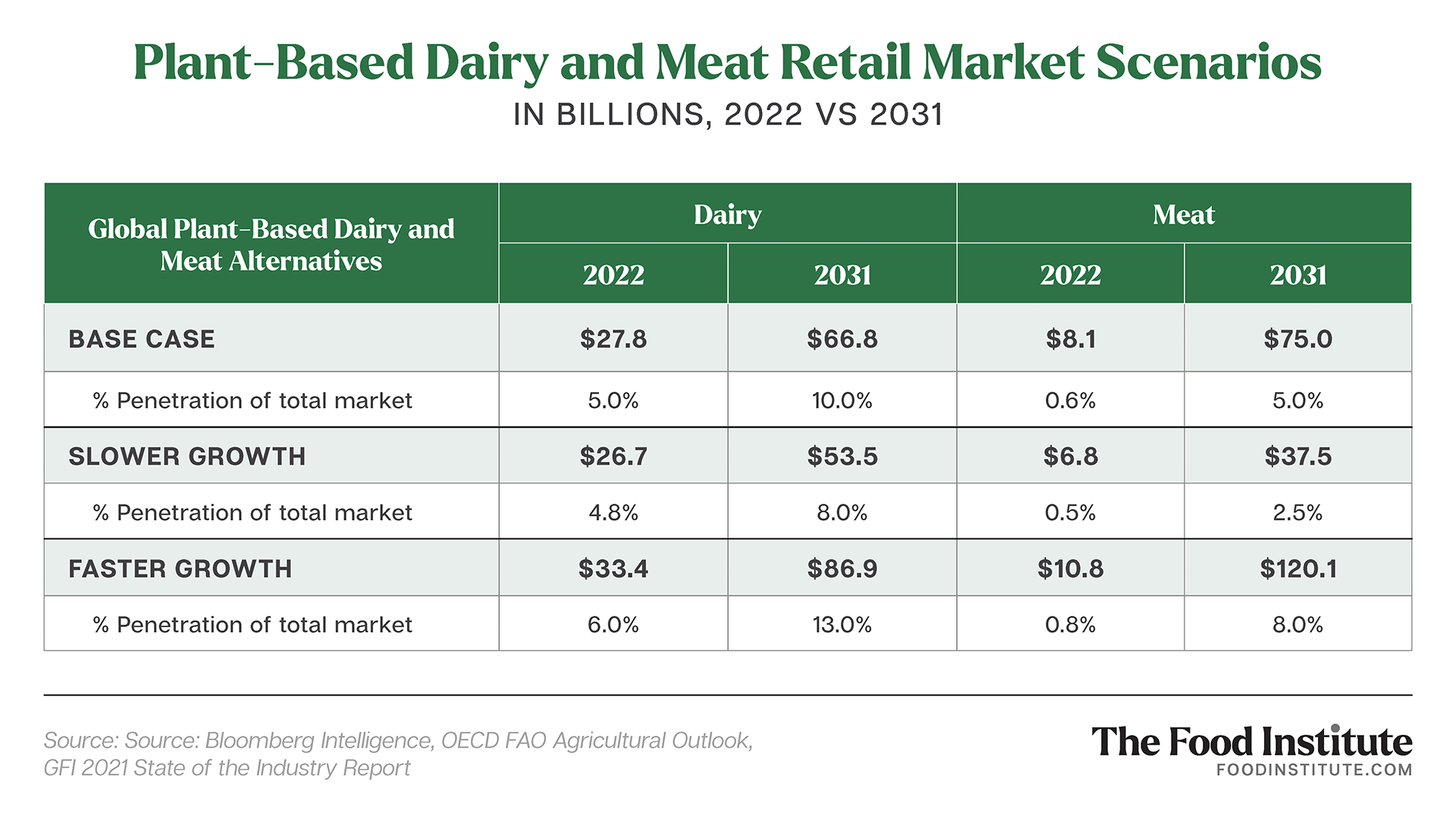 Plant-Based Dairy and Meat Retail Market Scenarios

IN BILLIONS, 2022 VS 2031

| Global Plant-Based Dairy and Meat Alternatives | Dairy 2022 | Dairy 2031 | Meat 2022 | Meat 2031 |
|---|---|---|---|---|
| BASE CASE | \$27.8 | \$66.8 | \$8.1 | \$75.0 |
| % Penetration of total market | 5.0% | 10.0% | 0.6% | 5.0% |
| SLOWER GROWTH | \$26.7 | \$53.5 | \$6.8 | \$37.5 |
| % Penetration of total market | 4.8% | 8.0% | 0.5% | 2.5% |
| FASTER GROWTH | \$33.4 | \$86.9 | \$10.8 | \$120.1 |
| % Penetration of total market | 6.0% | 13.0% | 0.8% | 8.0% |

Source: Source: Bloomberg Intelligence, OECD FAO Agricultural Outlook, GFI 2021 State of the Industry Report

The Food Institute
FOODINSTITUTE.COM