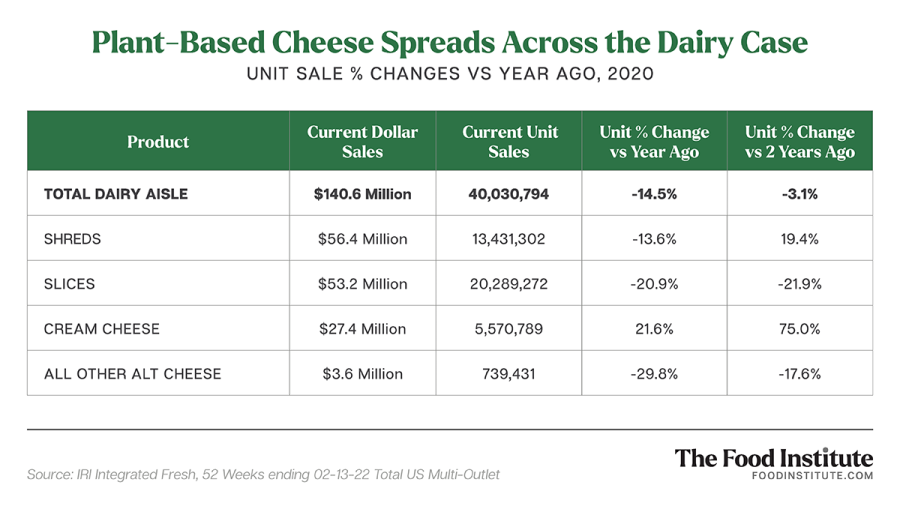 Plant-Based Cheese Spreads Across the Dairy Case
UNIT SALE % CHANGES VS YEAR AGO, 2020

| Product | Current Dollar Sales | Current Unit Sales | Unit % Change vs Year Ago | Unit % Change vs 2 Years Ago |
|---|---|---|---|---|
| TOTAL DAIRY AISLE | $140.6 Million | 40,030,794 | -14.5% | -3.1% |
| SHREDS | $56.4 Million | 13,431,302 | -13.6% | 19.4% |
| SLICES | $53.2 Million | 20,289,272 | -20.9% | -21.9% |
| CREAM CHEESE | $27.4 Million | 5,570,789 | 21.6% | 75.0% |
| ALL OTHER ALT CHEESE | $3.6 Million | 739,431 | -29.8% | -17.6% |

Source: IRI Integrated Fresh, 52 Weeks ending 02-13-22 Total US Multi-Outlet

The Food Institute
FOODINSTITUTE.COM