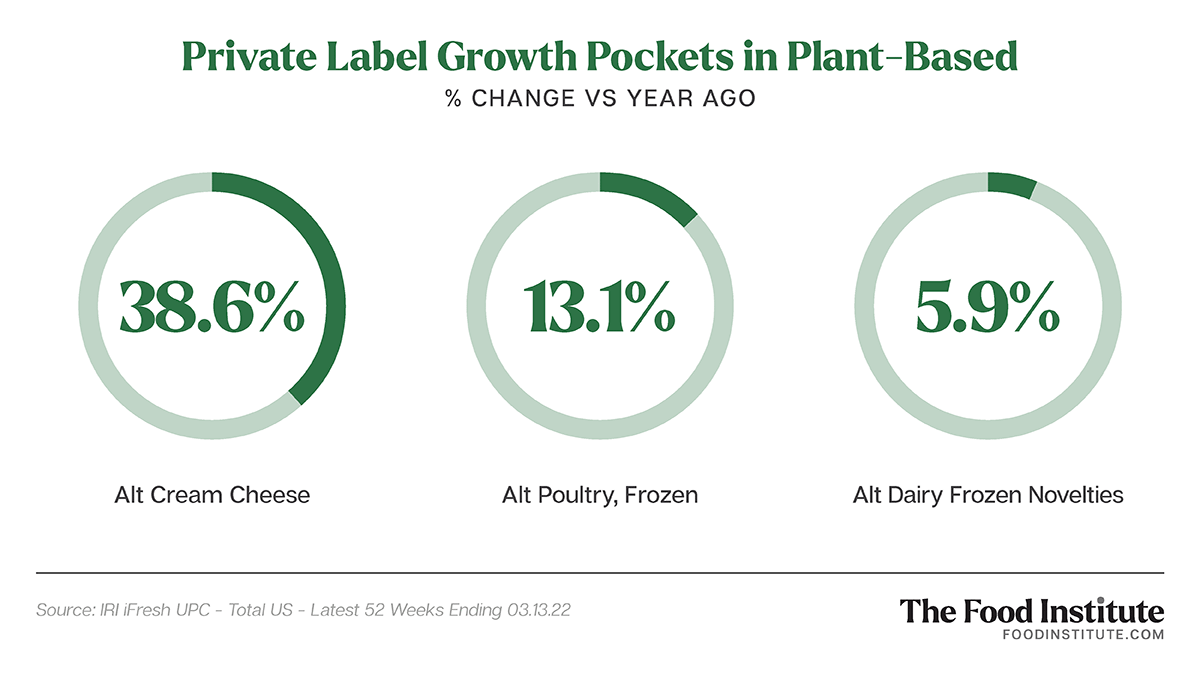 Private Label Growth Pockets in Plant-Based

% CHANGE VS YEAR AGO

38.6%

Alt Cream Cheese

13.1%

Alt Poultry, Frozen

5.9%

Alt Dairy Frozen Novelties

Source: IRI iFresh UPC - Total US - Latest 52 Weeks Ending 03.13.22

The Food Institute
FOODINSTITUTE.COM