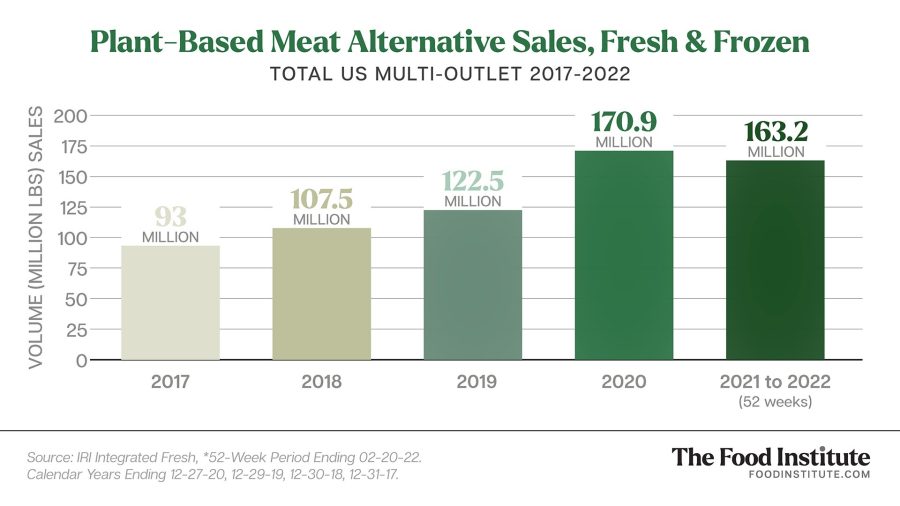 Plant-Based Meat Alternative Sales, Fresh & Frozen
TOTAL US MULTI-OUTLET 2017-2022

VOLUME (MILLION LBS) SALES

200
175
150
125
100
75
50
25
0

93 MILLION
107.5 MILLION
122.5 MILLION
170.9 MILLION
163.2 MILLION

2017
2018
2019
2020
2021 to 2022 (52 weeks)

Source: IRI Integrated Fresh, *52-Week Period Ending 02-20-22.
Calendar Years Ending 12-27-20, 12-29-19, 12-30-18, 12-31-17.

The Food Institute
FOODINSTITUTE.COM