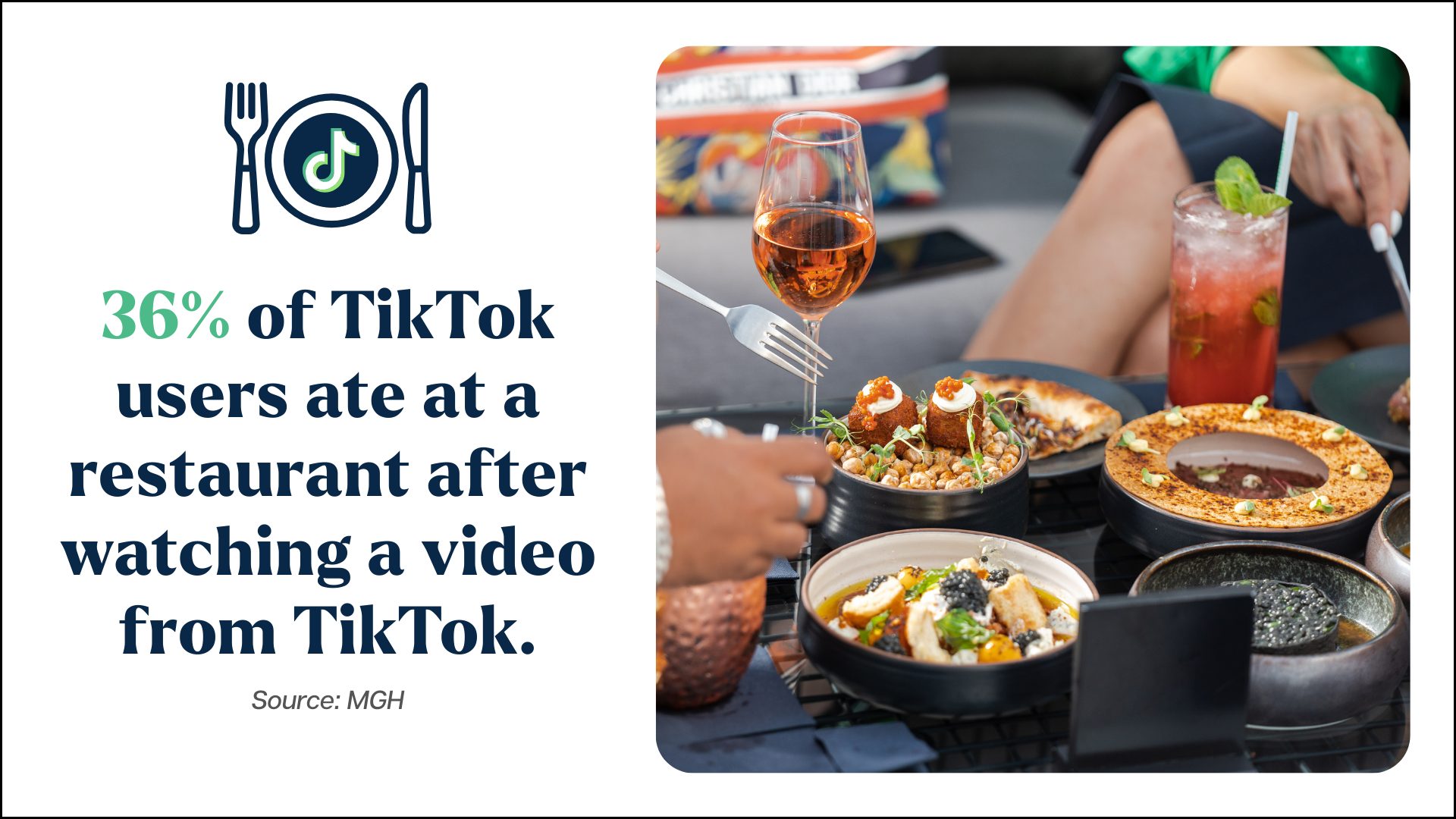 36% of TikTok users ate at a restaurant after watching a video from TikTok.

Source: MGH

CHRISTIAN DIOR